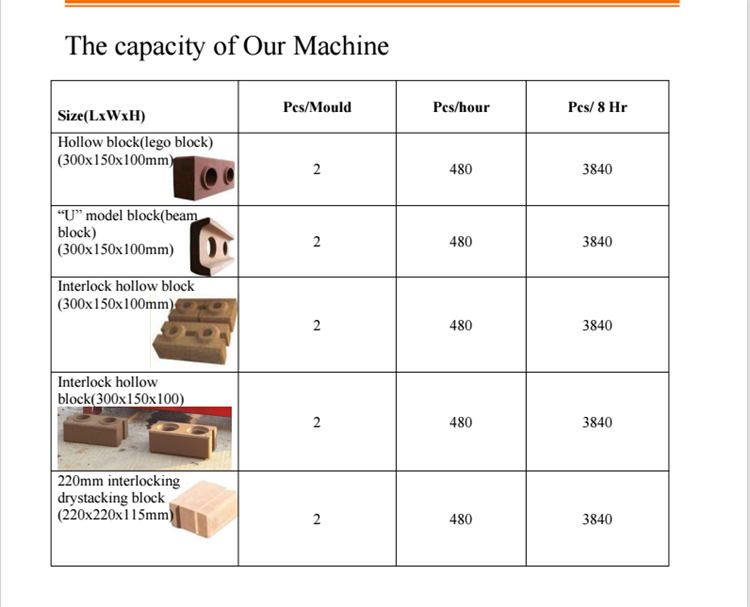 The capacity of Our Machine

| Size(LxWxH) | Pcs/Mould | Pcs/hour | Pcs/ 8 Hr |
|---|---|---|---|
| Hollow block(lego block) (300x150x100mm) | 2 | 480 | 3840 |
| “U” model block(beam block) (300x150x100mm) | 2 | 480 | 3840 |
| Interlock hollow block (300x150x100mm) | 2 | 480 | 3840 |
| Interlock hollow block(300x150x100) | 2 | 480 | 3840 |
| 220mm interlocking drystacking block (220x220x115mm) | 2 | 480 | 3840 |